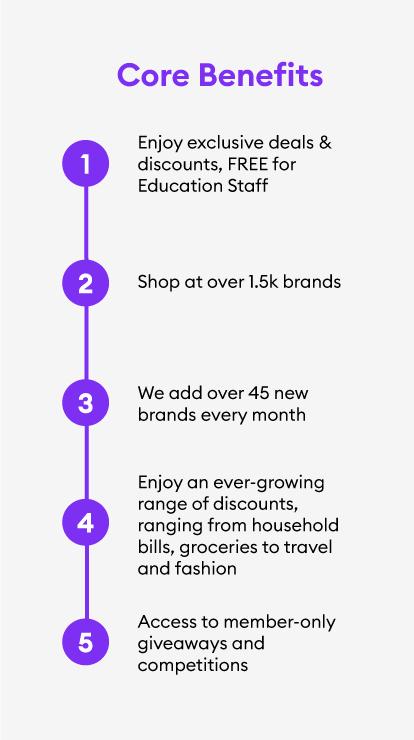 Core Benefits

1
Enjoy exclusive deals & discounts, FREE for Education Staff

2
Shop at over 1.5k brands

3
We add over 45 new brands every month

4
Enjoy an ever-growing range of discounts, ranging from household bills, groceries to travel and fashion

5
Access to member-only giveaways and competitions